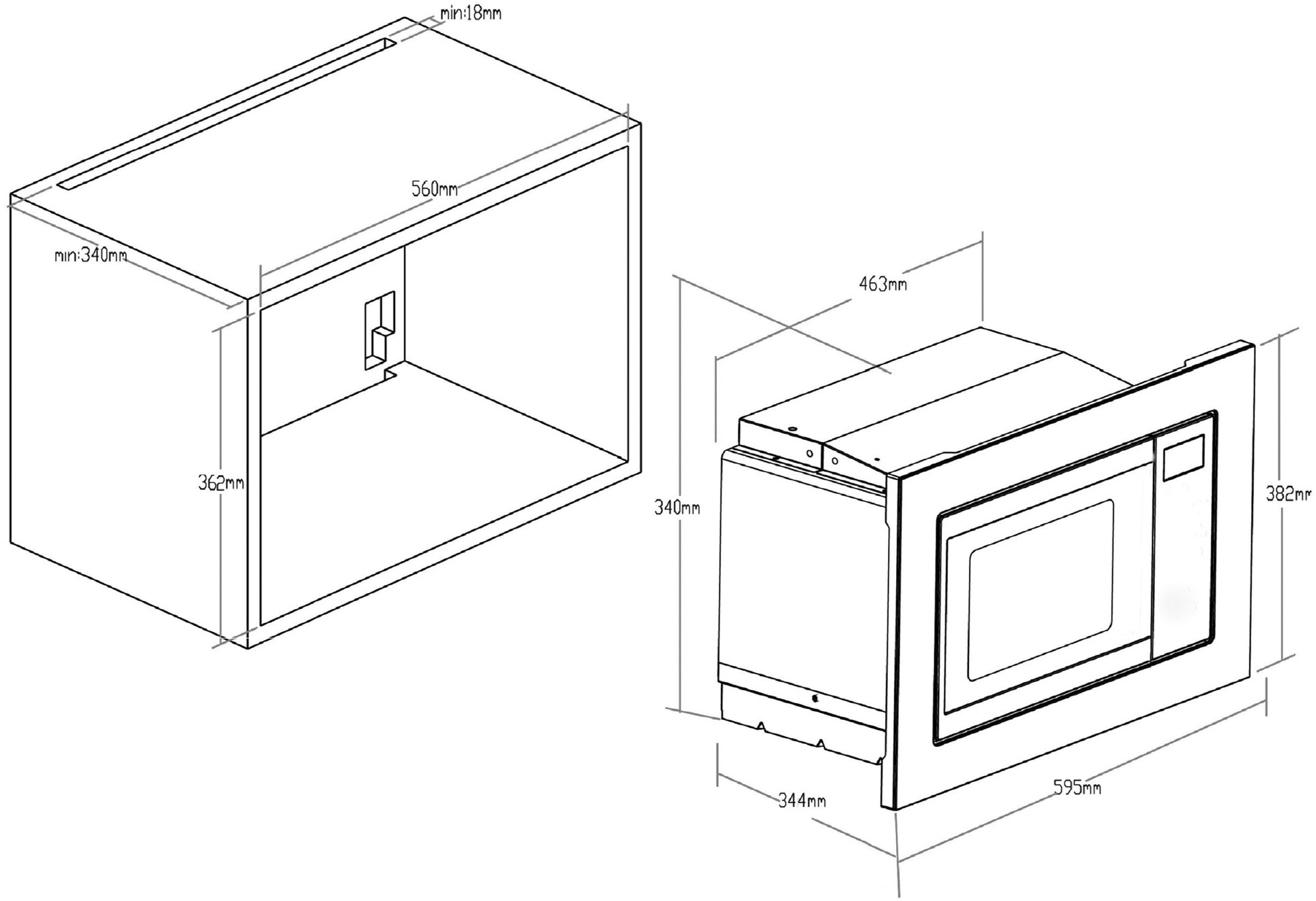 min:18mm

560mm

min:340mm

362mm

463mm

340mm

382mm

344mm

595mm