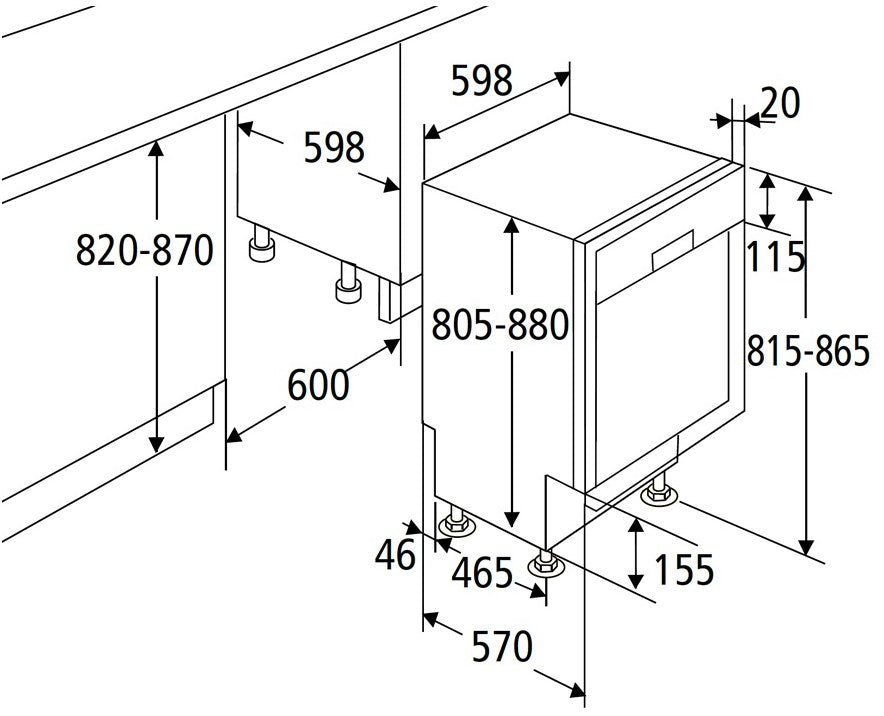 598
20
598
820-870
115
805-880
815-865
600
46
465
155
570