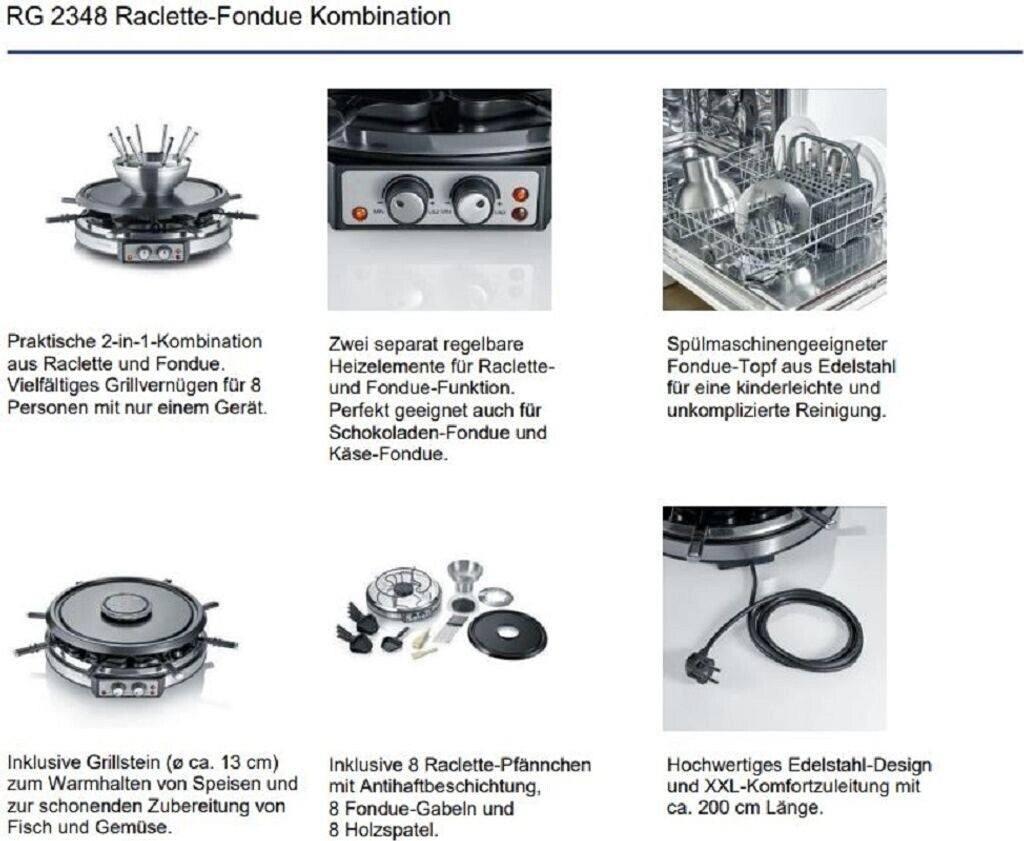 RG 2348 Raclette-Fondue Kombination

Praktische 2-in-1-Kombination aus Raclette und Fondue. Vielfältiges Grillvernügen für 8 Personen mit nur einem Gerät.

Zwei separat regelbare Heizelemente für Raclette- und Fondue-Funktion. Perfekt geeignet auch für Schokoladen-Fondue und Käse-Fondue.

Spülmaschinengeeigneter Fondue-Topf aus Edelstahl für eine kinderleichte und unkomplizierte Reinigung.

Inklusive Grillstein (ø ca. 13 cm) zum Warmhalten von Speisen und zur schonenden Zubereitung von Fisch und Gemüse.

Inklusive 8 Raclette-Pfännchen mit Antihaftbeschichtung, 8 Fondue-Gabeln und 8 Holzspatel.

Hochwertiges Edelstahl-Design und XXL-Komfortzuleitung mit ca. 200 cm Länge.